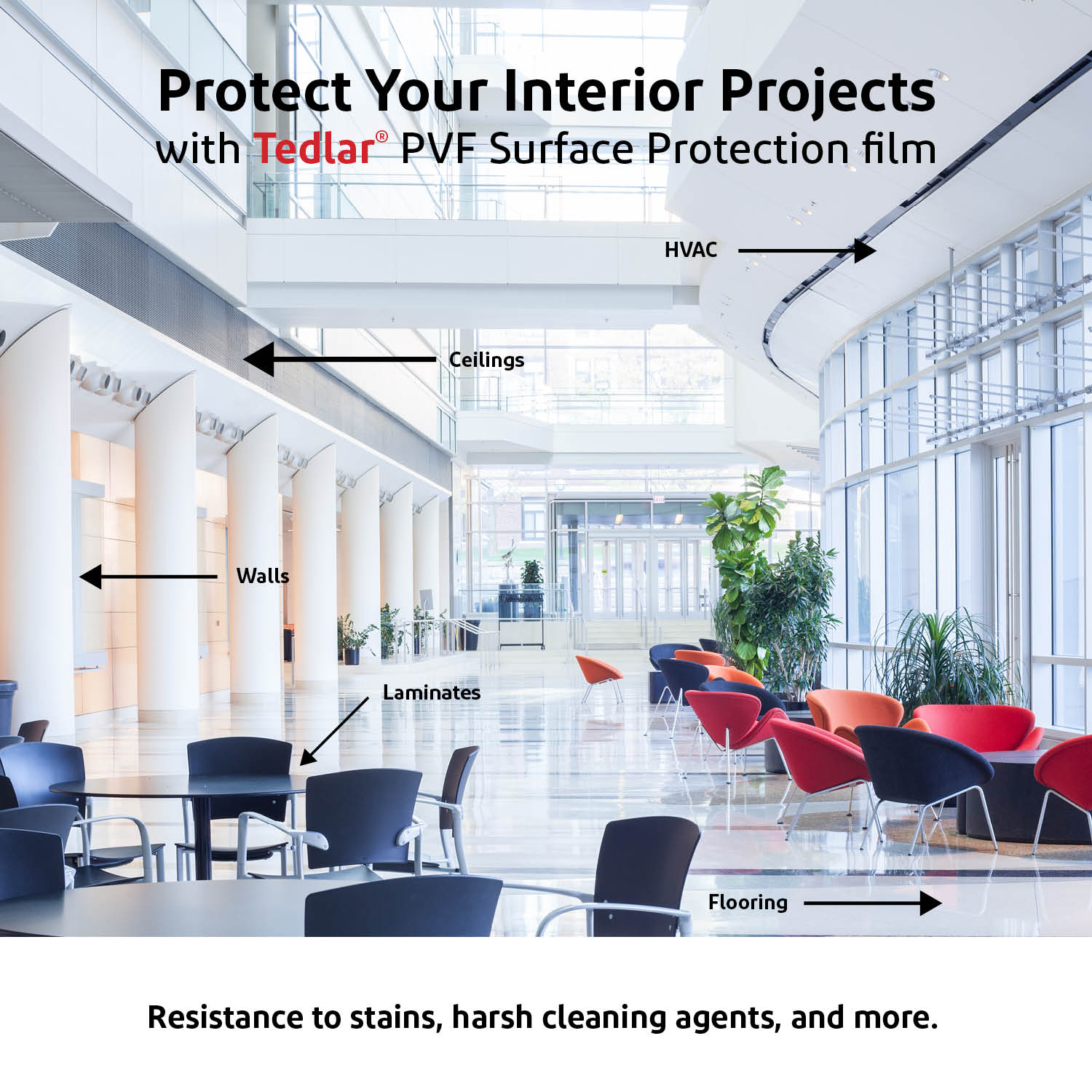 Protect Your Interior Projects
with Tedlar® PVF Surface Protection film

HVAC

Ceilings

Walls

Laminates

Flooring

Resistance to stains, harsh cleaning agents, and more.