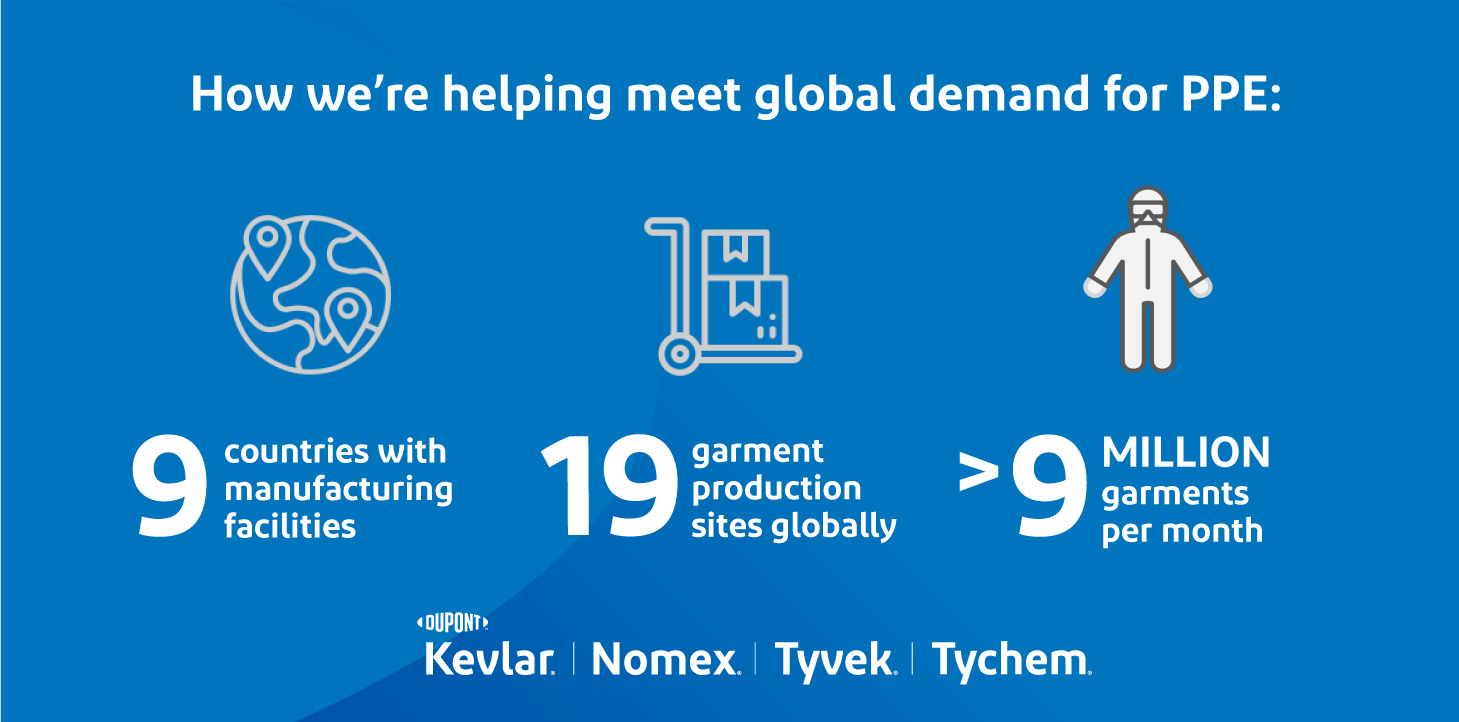 How we're helping meet global demand for PPE:

9 countries with manufacturing facilities

19 garment production sites globally

>9 MILLION garments per month

DUPONT

Kevlar. | Nomex. | Tyvek. | Tychem.